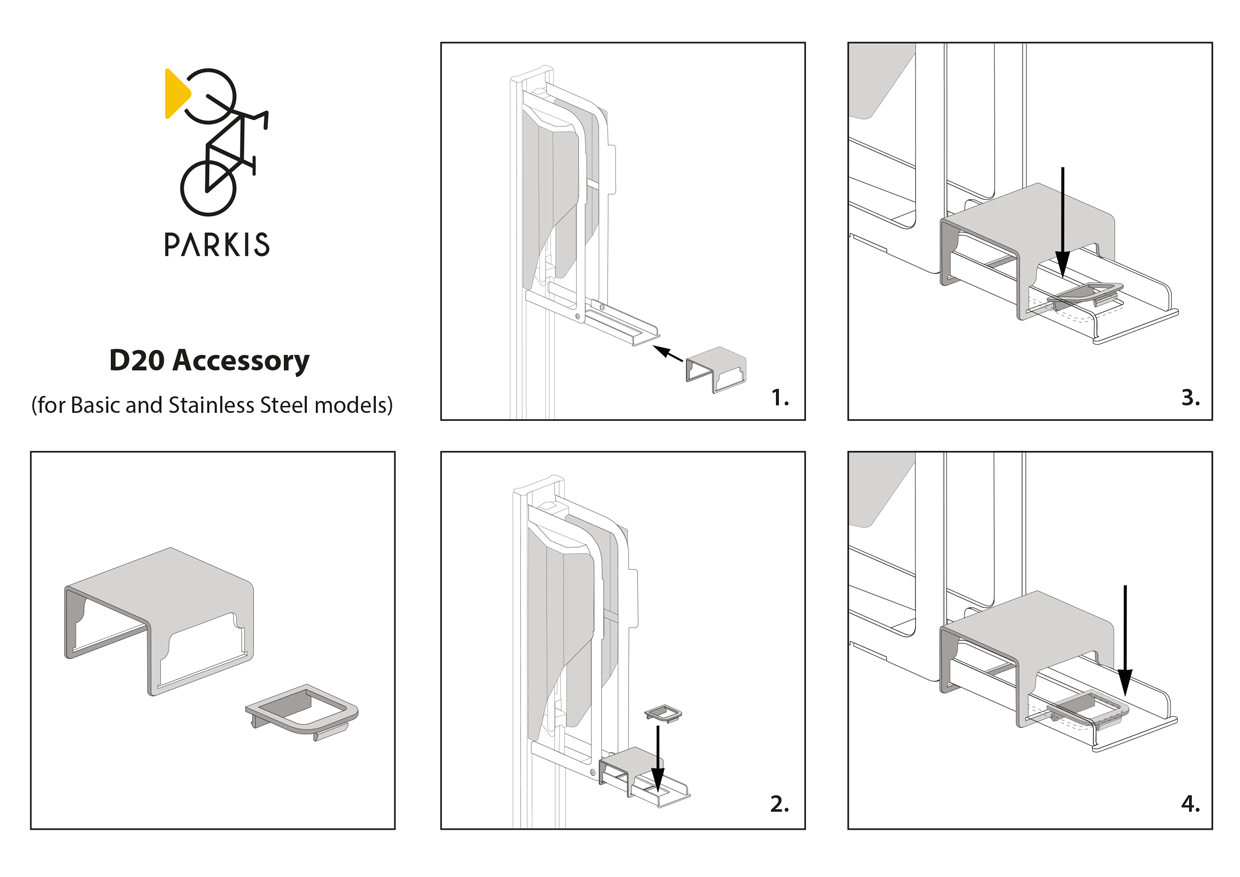 PARKIS

D20 Accessory

(for Basic and Stainless Steel models)

1.

3.

2.

4.