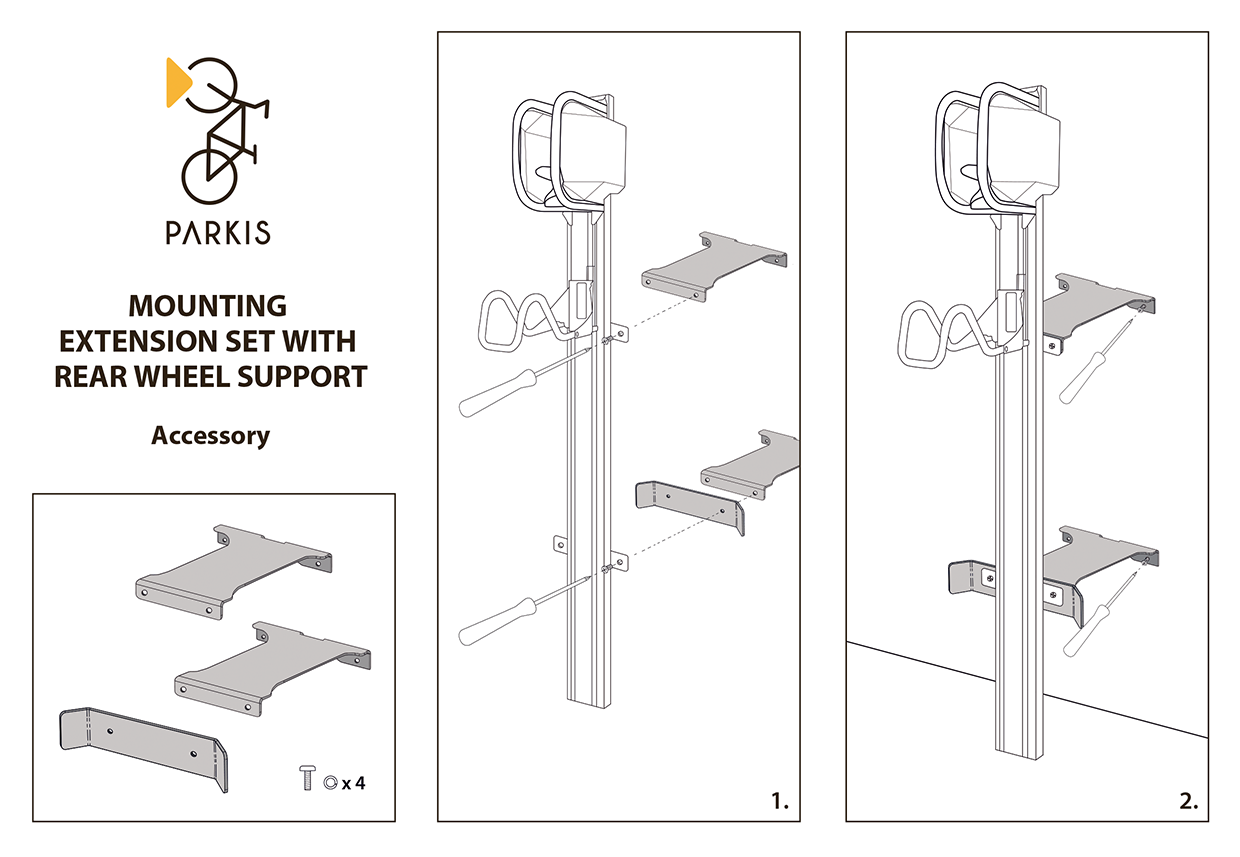 PARKIS

MOUNTING EXTENSION SET WITH REAR WHEEL SUPPORT

Accessory

x 4

1.

2.